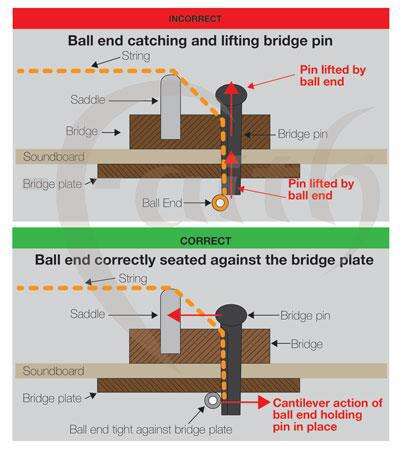 INCORRECT

Ball end catching and lifting bridge pin

String

Pin lifted by ball end

Saddle

Bridge

Bridge pin

Soundboard

Bridge plate

Pin lifted by ball end

Ball End

CORRECT

Ball end correctly seated against the bridge plate

String

Saddle

Bridge pin

Bridge

Soundboard

Bridge plate

Cantilever action of ball end holding pin in place

Ball end tight against bridge plate